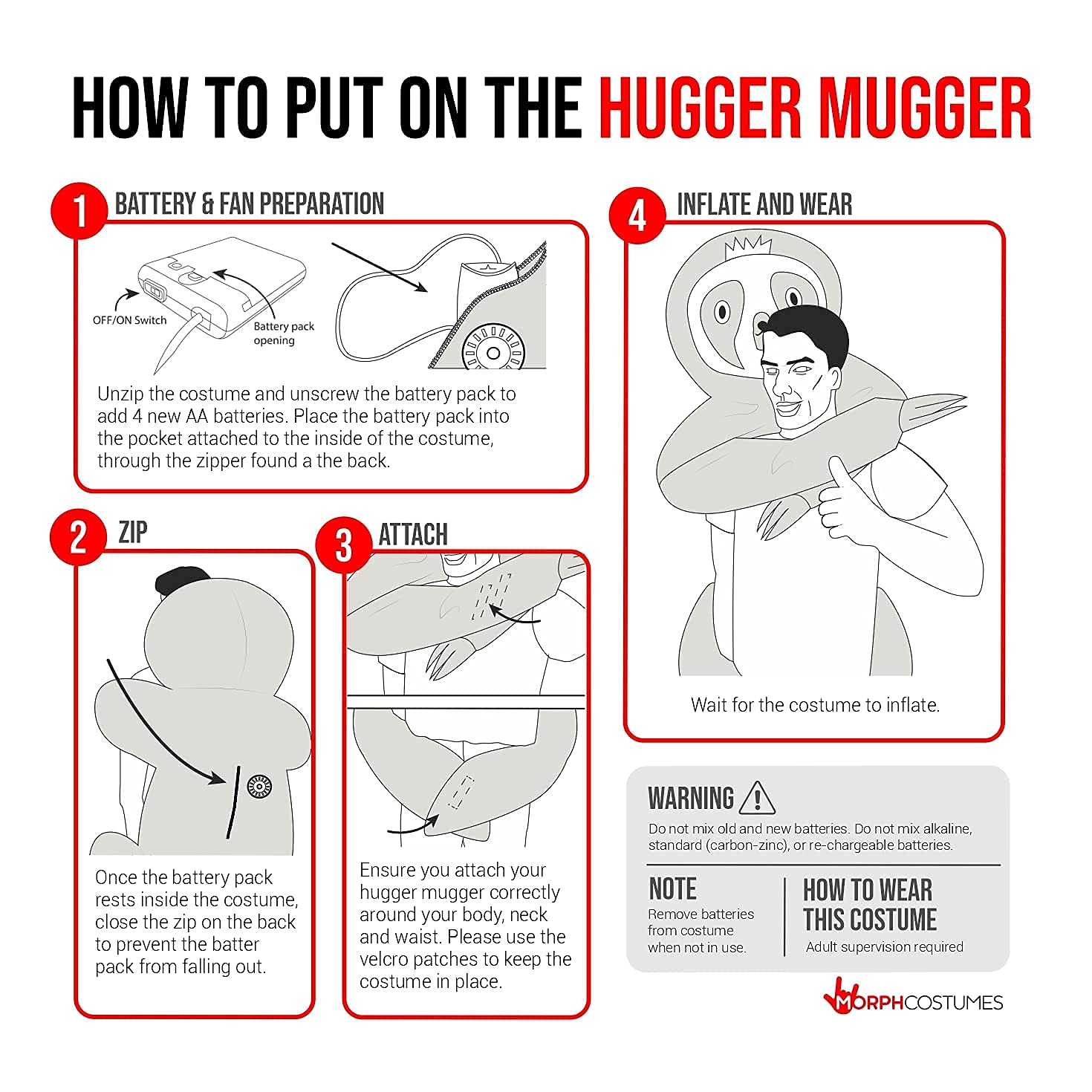 HOW TO PUT ON THE HUGGER MUGGER

1 BATTERY & FAN PREPARATION

OFF/ON Switch

Battery pack opening

Unzip the costume and unscrew the battery pack to add 4 new AA batteries. Place the battery pack into the pocket attached to the inside of the costume, through the zipper found a the back.

2 ZIP

Once the battery pack rests inside the costume, close the zip on the back to prevent the batter pack from falling out.

3 ATTACH

Ensure you attach your hugger mugger correctly around your body, neck and waist. Please use the velcro patches to keep the costume in place.

4 INFLATE AND WEAR

Wait for the costume to inflate.

WARNING

Do not mix old and new batteries. Do not mix alkaline, standard (carbon-zinc), or re-chargeable batteries.

NOTE

Remove batteries from costume when not in use.

HOW TO WEAR THIS COSTUME

Adult supervision required

MORPHCOSTUMES