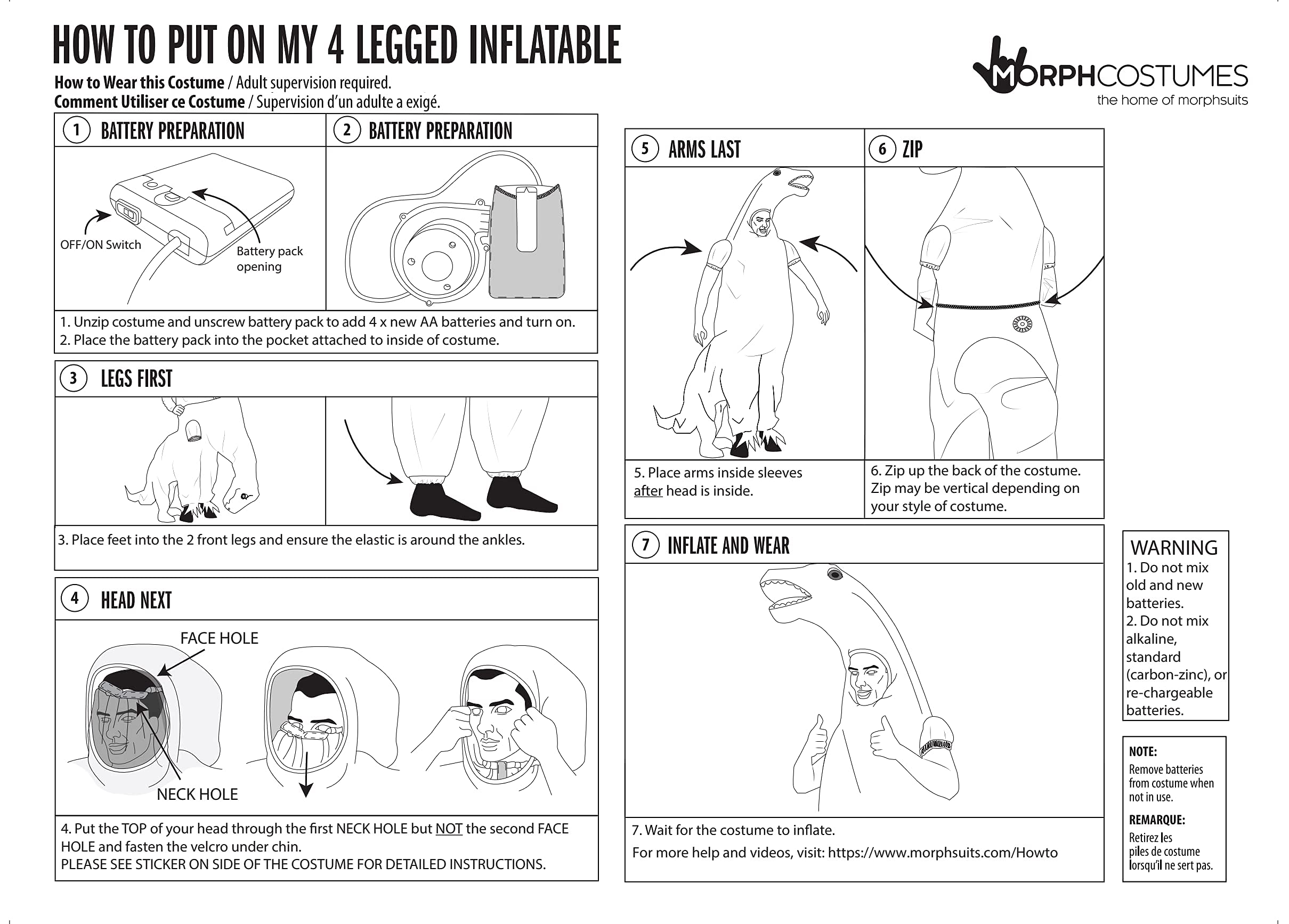 HOW TO PUT ON MY 4 LEGGED INFLATABLE

How to Wear this Costume / Adult supervision required.
Comment Utiliser ce Costume / Supervision d'un adulte a exigé.

MORPHCOSTUMES
the home of morphsuits

1 BATTERY PREPARATION

OFF/ON Switch

Battery pack opening

2 BATTERY PREPARATION

1. Unzip costume and unscrew battery pack to add 4 x new AA batteries and turn on.
2. Place the battery pack into the pocket attached to inside of costume.

3 LEGS FIRST

3. Place feet into the 2 front legs and ensure the elastic is around the ankles.

4 HEAD NEXT

FACE HOLE

NECK HOLE

4. Put the TOP of your head through the first NECK HOLE but NOT the second FACE HOLE and fasten the velcro under chin.
PLEASE SEE STICKER ON SIDE OF THE COSTUME FOR DETAILED INSTRUCTIONS.

5 ARMS LAST

5. Place arms inside sleeves after head is inside.

6 ZIP

6. Zip up the back of the costume. Zip may be vertical depending on your style of costume.

7 INFLATE AND WEAR

7. Wait for the costume to inflate.
For more help and videos, visit: https://www.morphsuits.com/Howto

WARNING
1. Do not mix old and new batteries.
2. Do not mix alkaline, standard (carbon-zinc), or re-chargeable batteries.

NOTE:
Remove batteries from costume when not in use.

REMARQUE:
Retirez les piles de costume lorsqu'il ne sert pas.